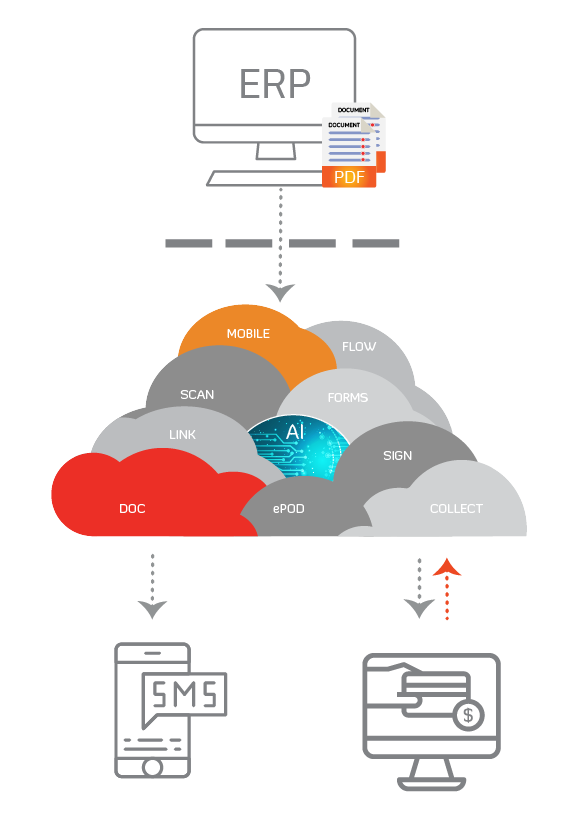 ERP

DOCUMENT

DOCUMENT

PDF

MOBILE

FLOW

SCAN

FORMS

LINK

AI

SIGN

DOC

ePOD

COLLECT

SMS

$